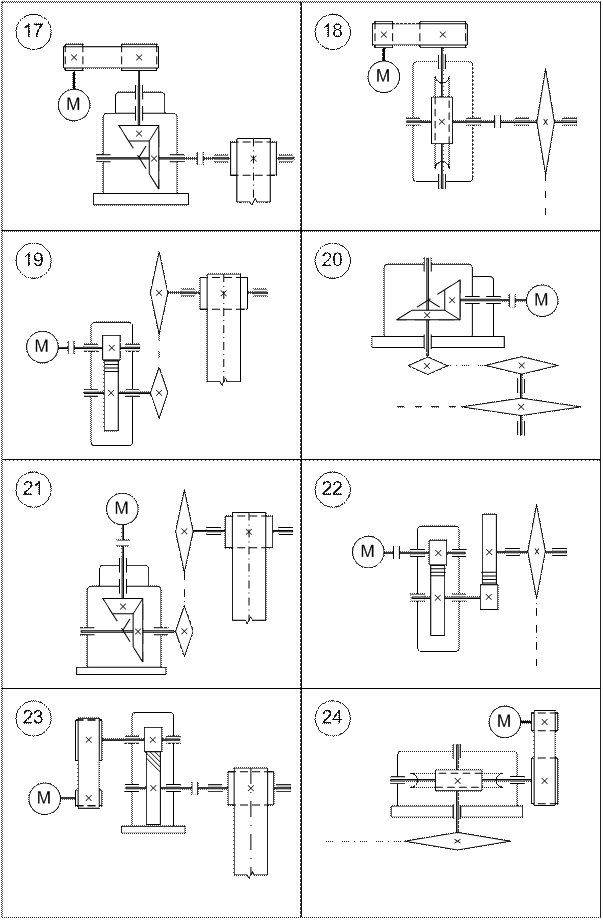 17

M

18

M

19

M

20

M

21

M

22

M

23

M

24

M