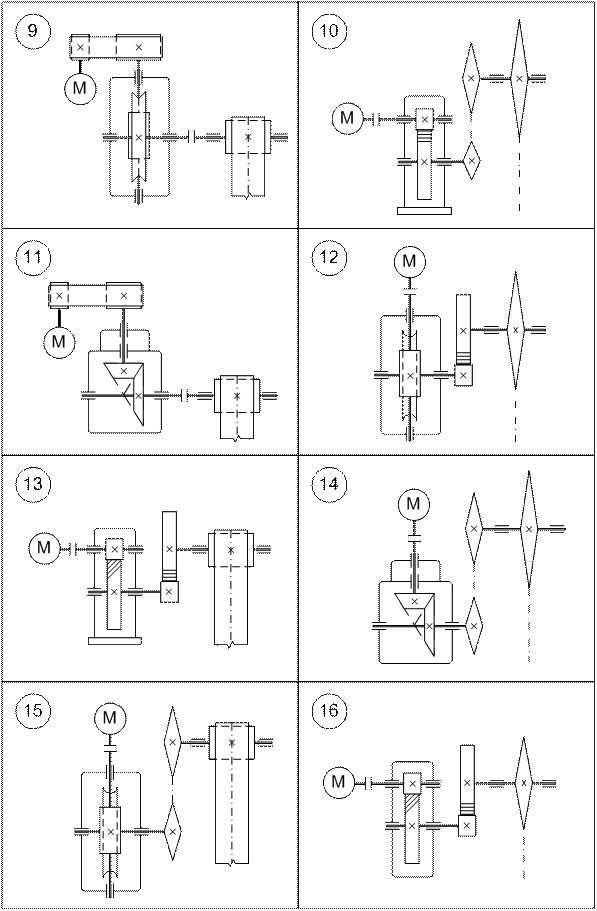 9
M

10
M

11
M

12
M

13
M

14
M

15
M

16
M