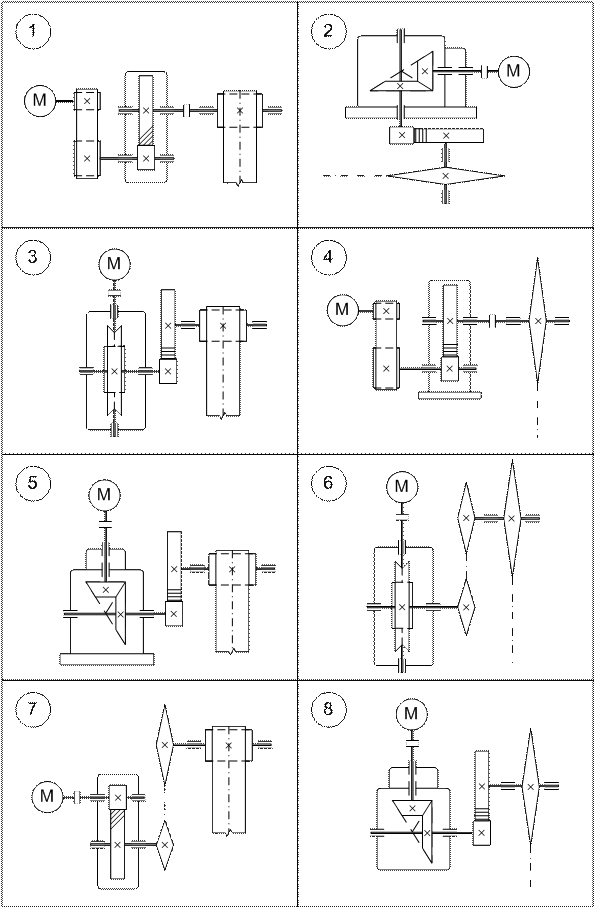 1
M

2
M

3
M

4
M

5
M

6
M

7
M

8
M