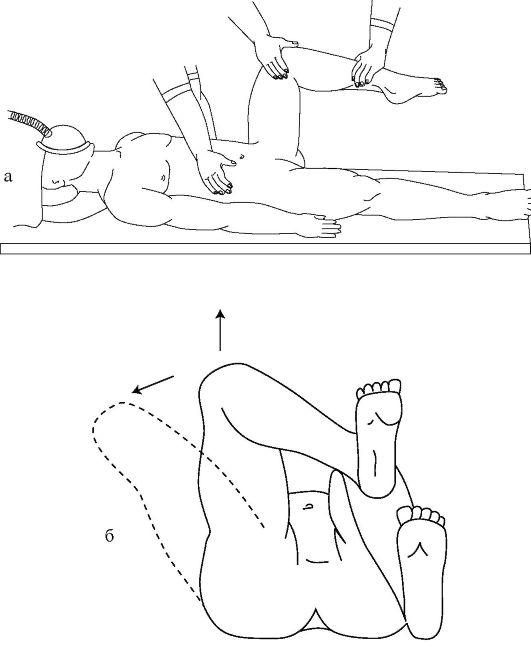 а

б