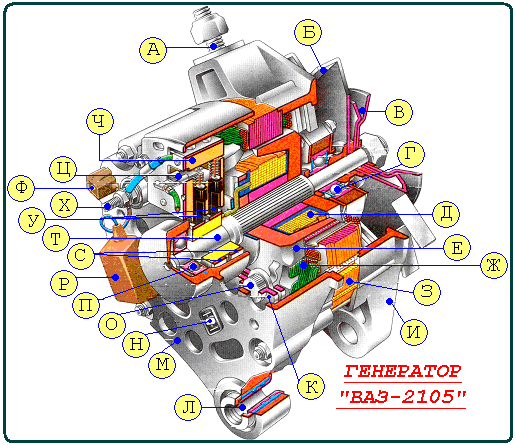 А
Б
В
Г
Д
Е
Ж
З
И
К
Л
М
Н
О
П
Р
С
Т
У
Х
Ф
Ц
Ч

ГЕНЕРАТОР
"ВАЗ-2105"