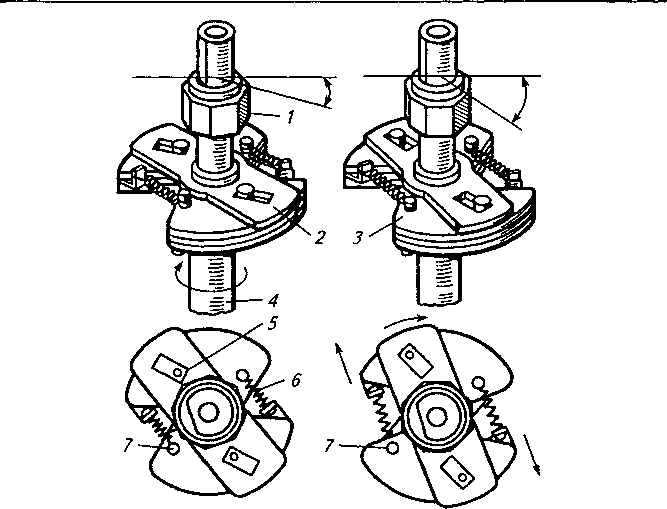 1
2
3
4
5
6
7
7