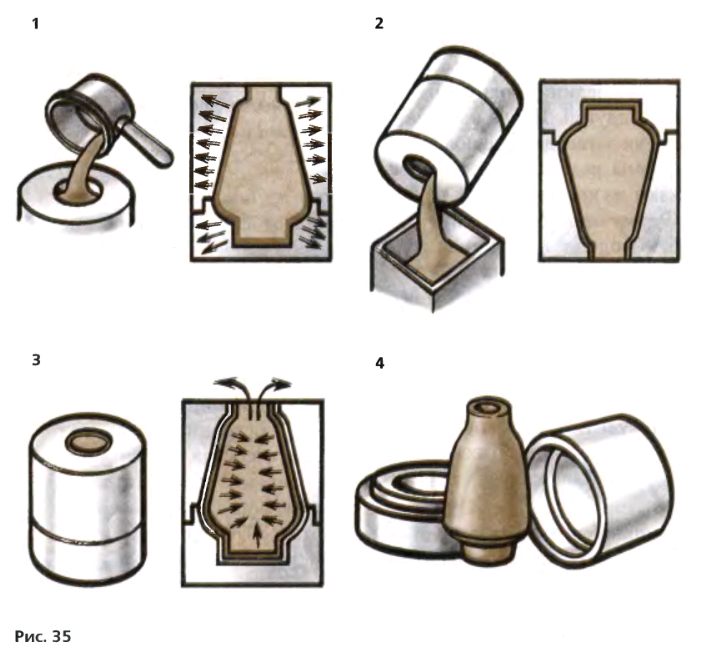 1

2

3

4

Рис. 35