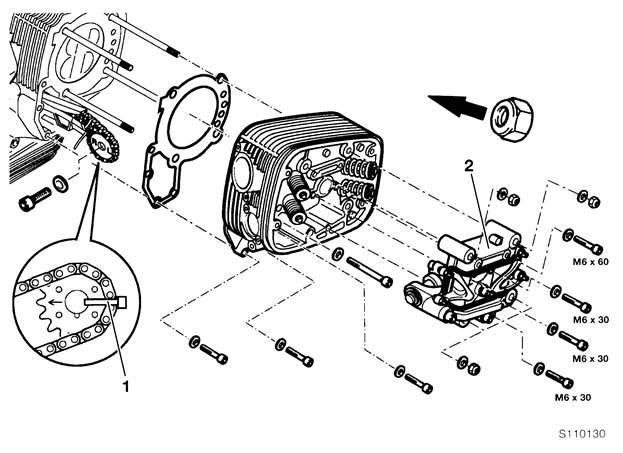 2

M6 x 60

M6 x 30

M6 x 30

M6 x 30

1

S110130