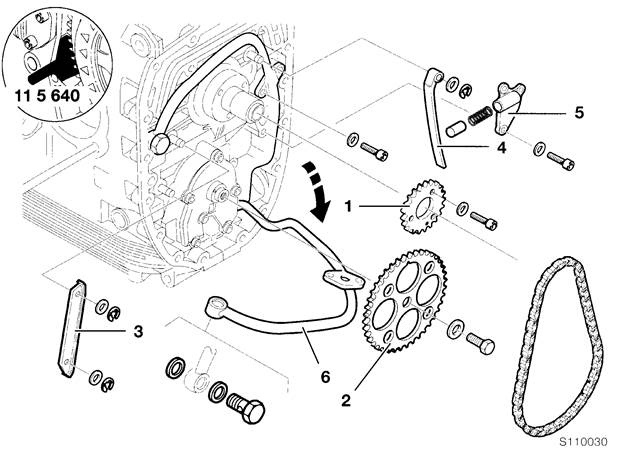 11 5 640

5

4

1

3

6

2

S110030