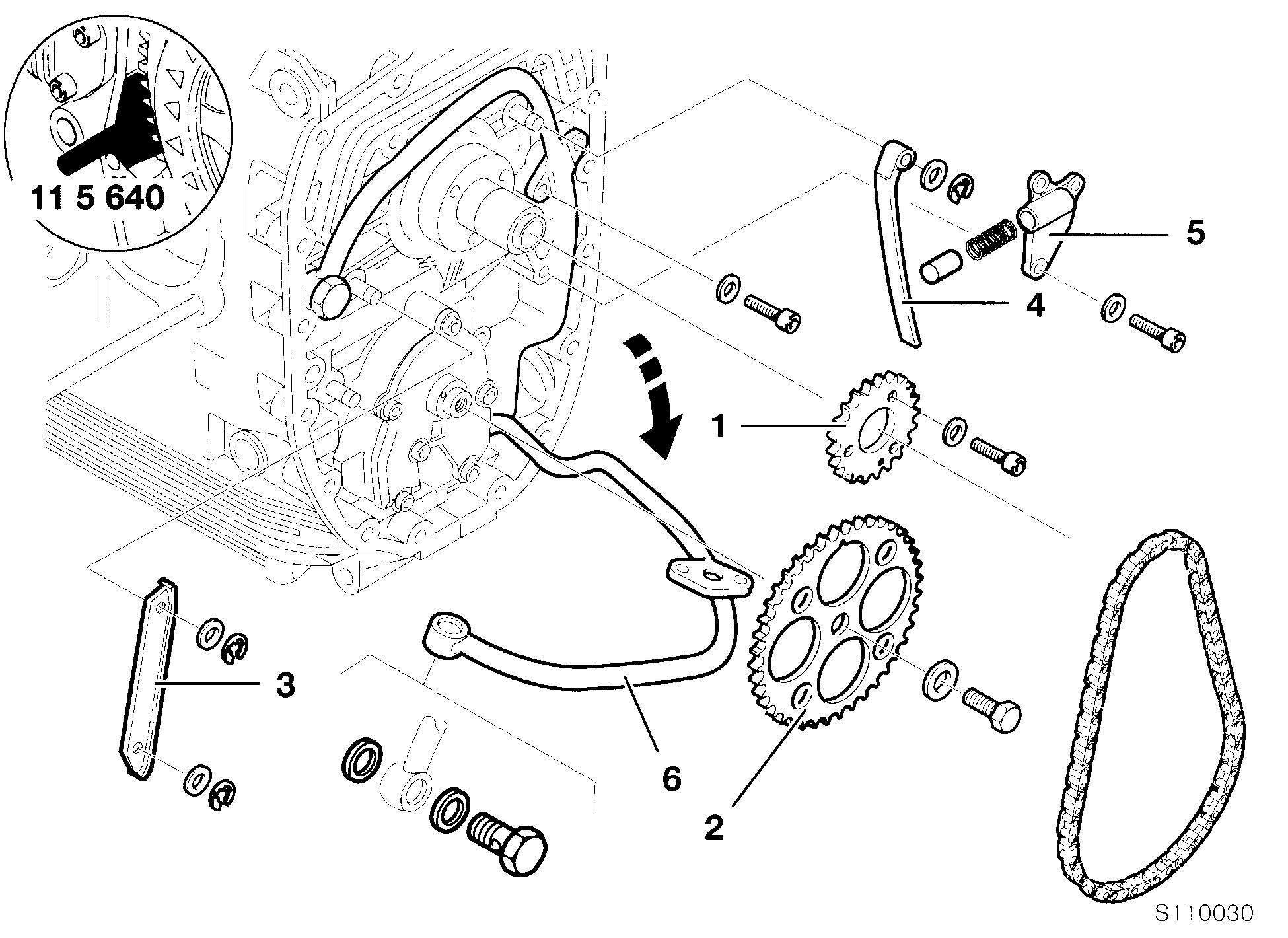 11 5 640

5

4

1

3

6

2

S110030