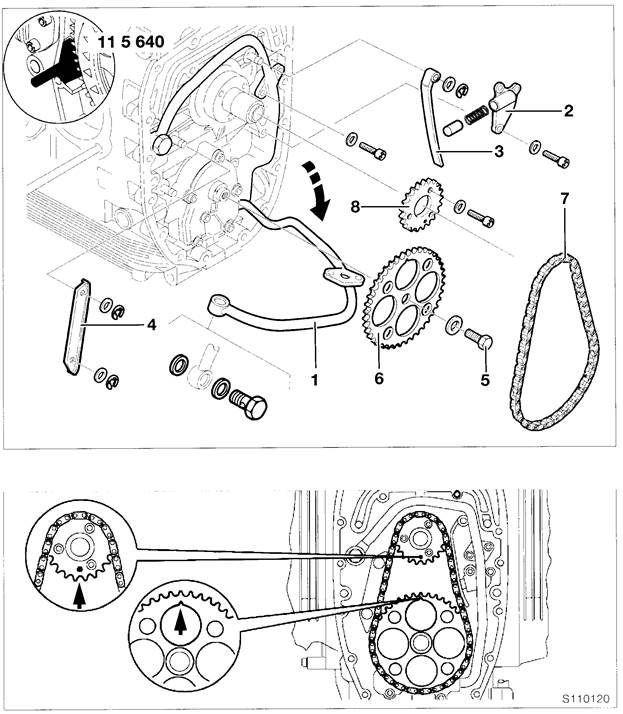 11 5 640

2

3

8

7

4

1

6

5

S110120