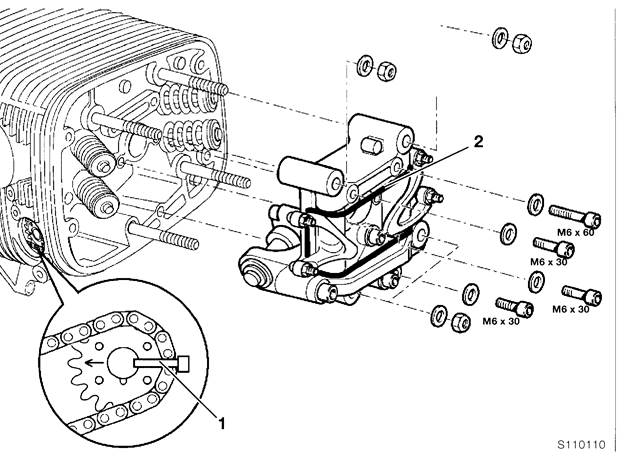 2

M6 x 60

M6 x 30

M6 x 30

M6 x 30

1

S110110