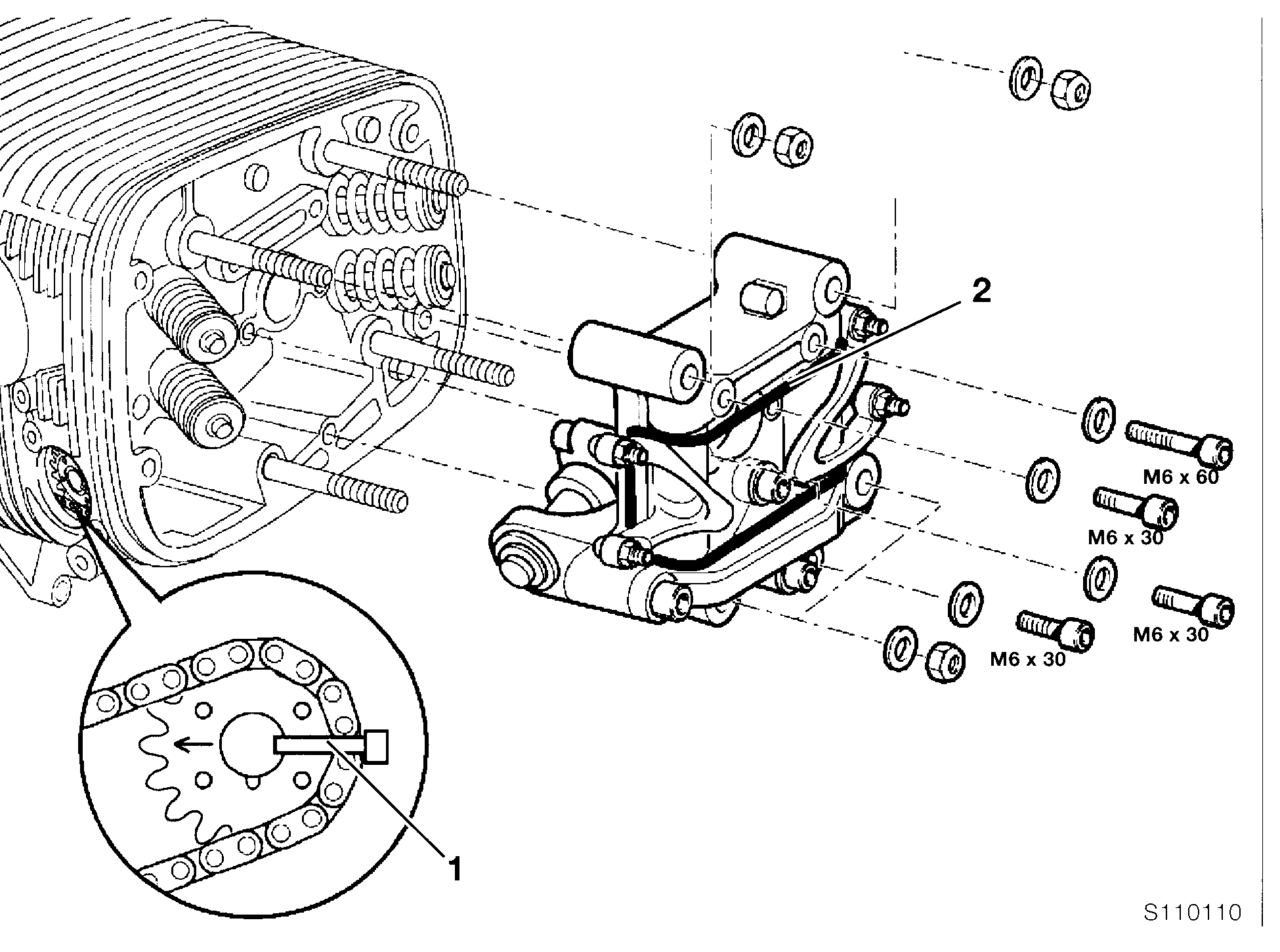 2
M6 x 60
M6 x 30
M6 x 30
M6 x 30
1
S110110