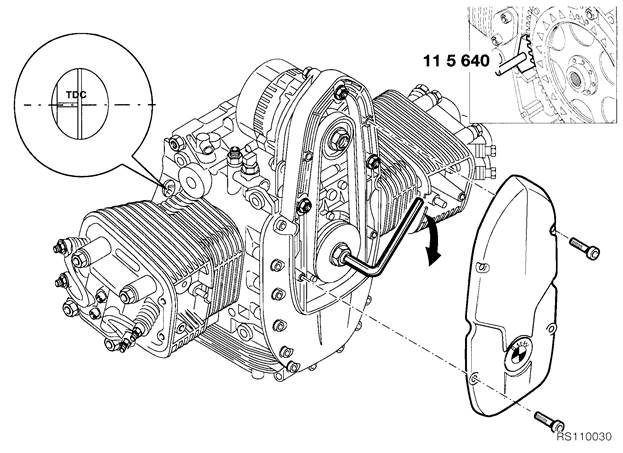 TDC

11 5 640

RS110030