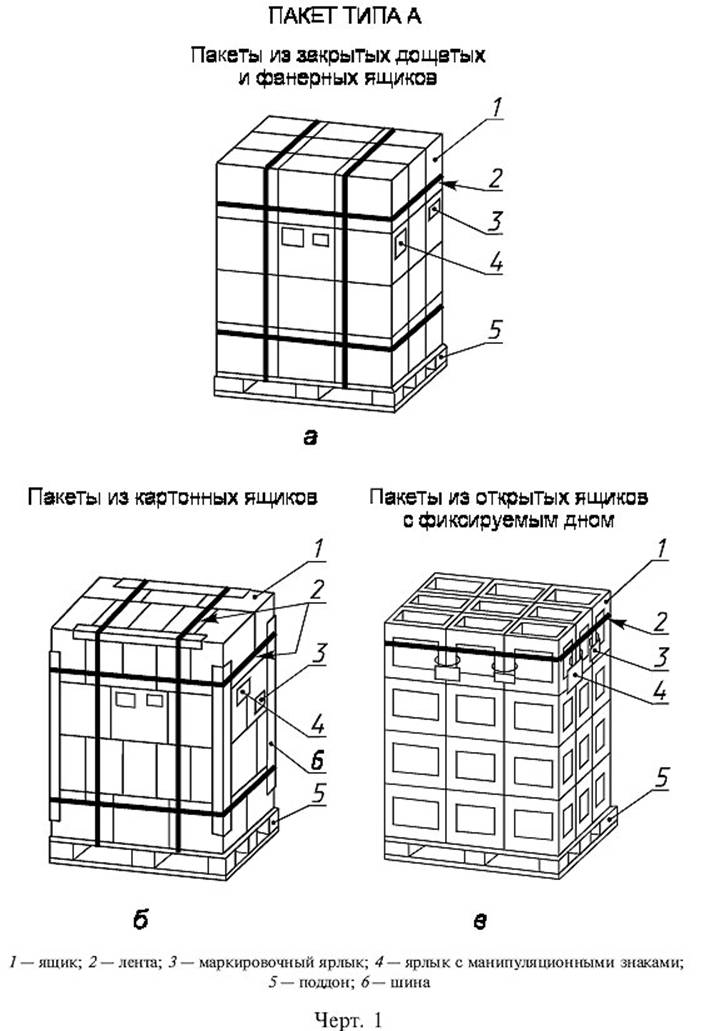 ПАКЕТ ТИПА А

Пакеты из закрытых дощатых и фанерных ящиков

1
2
3
4
5

а

Пакеты из картонных ящиков

1
2
3
4
6
5

б

Пакеты из открытых ящиков с фиксируемым дном

1
2
3
4
5

в

1 — ящик; 2 — лента; 3 — маркировочный ярлык; 4 — ярлык с манипуляционными знаками; 5 — поддон; 6 — шина

Черт. 1