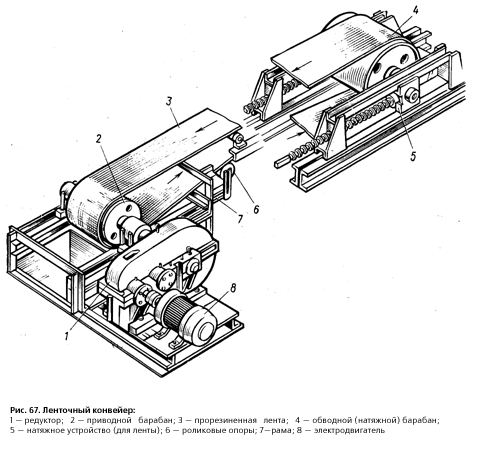 4
3
2
5
6
7
8
1

Рис. 67. Ленточный конвейер:
1 — редуктор; 2 — приводной барабан; 3 — прорезиненная лента; 4 — обводной (натяжной) барабан; 5 — натяжное устройство (для ленты); 6 — роликовые опоры; 7—рама; 8 — электродвигатель