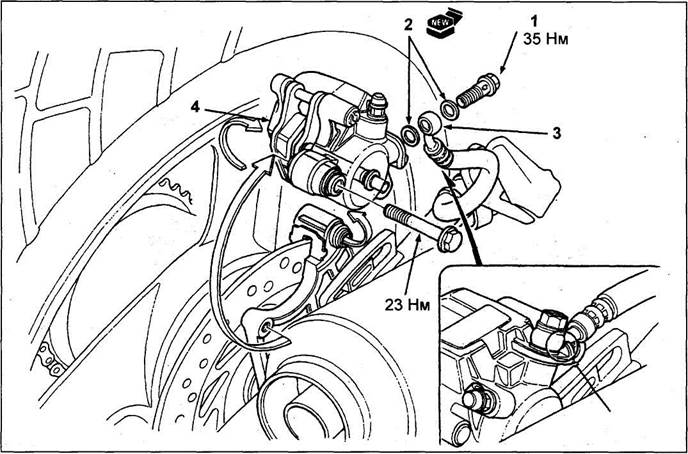 NEW
2
1
35 Нм
4
3
23 Нм