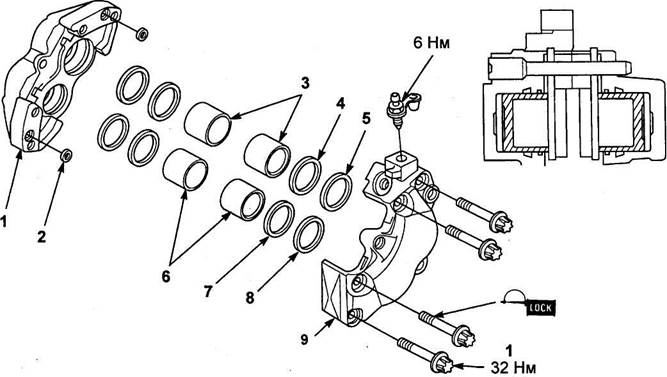 6 Нм
3
4
5
1
2
6
7
8
9
LOCK
1
32 Нм