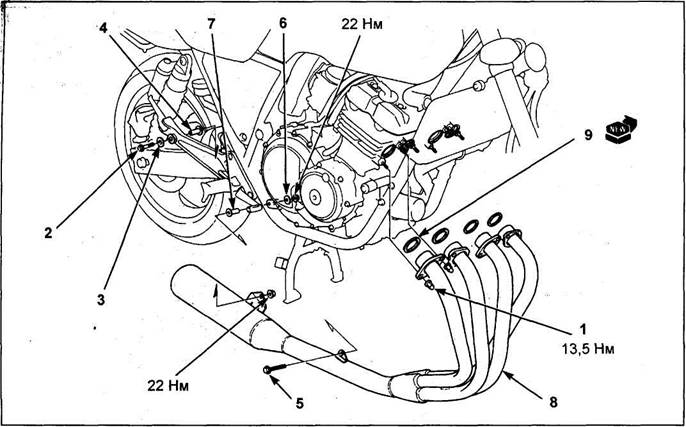 4
7
6
22 Нм
9
NEW
2
3
1
13,5 Нм
22 Нм
5
8