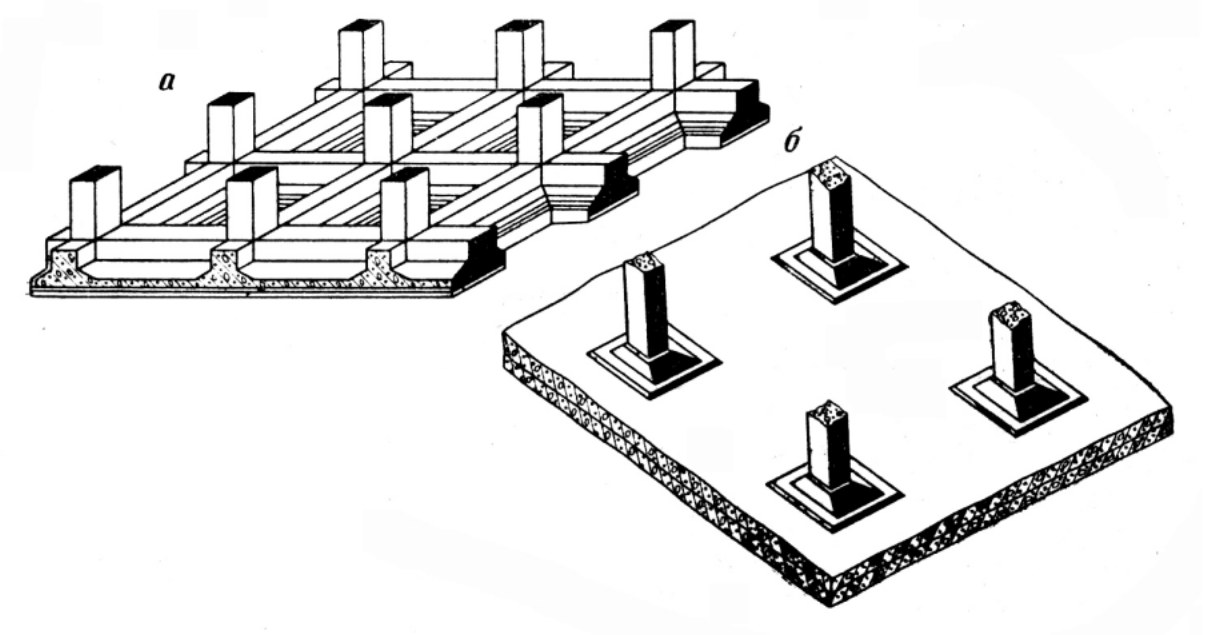 а

б