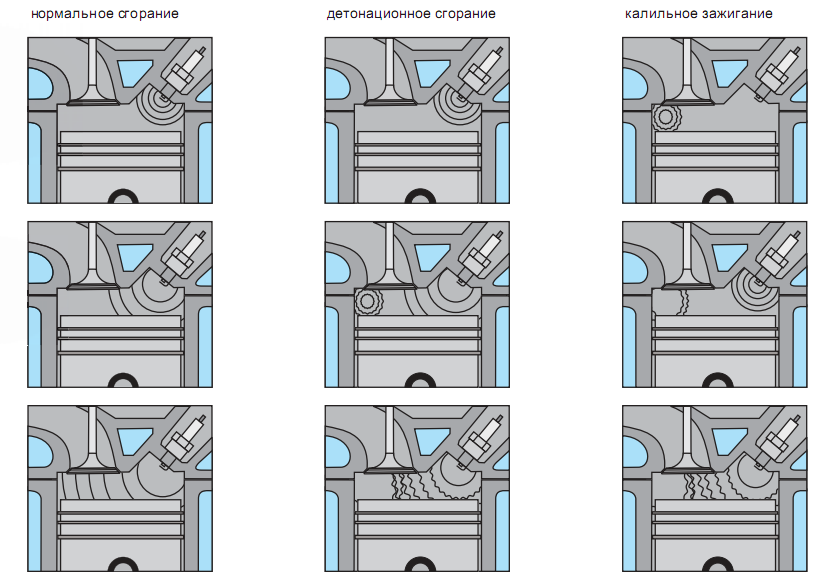 нормальное сгорание

детонационное сгорание

калильное зажигание