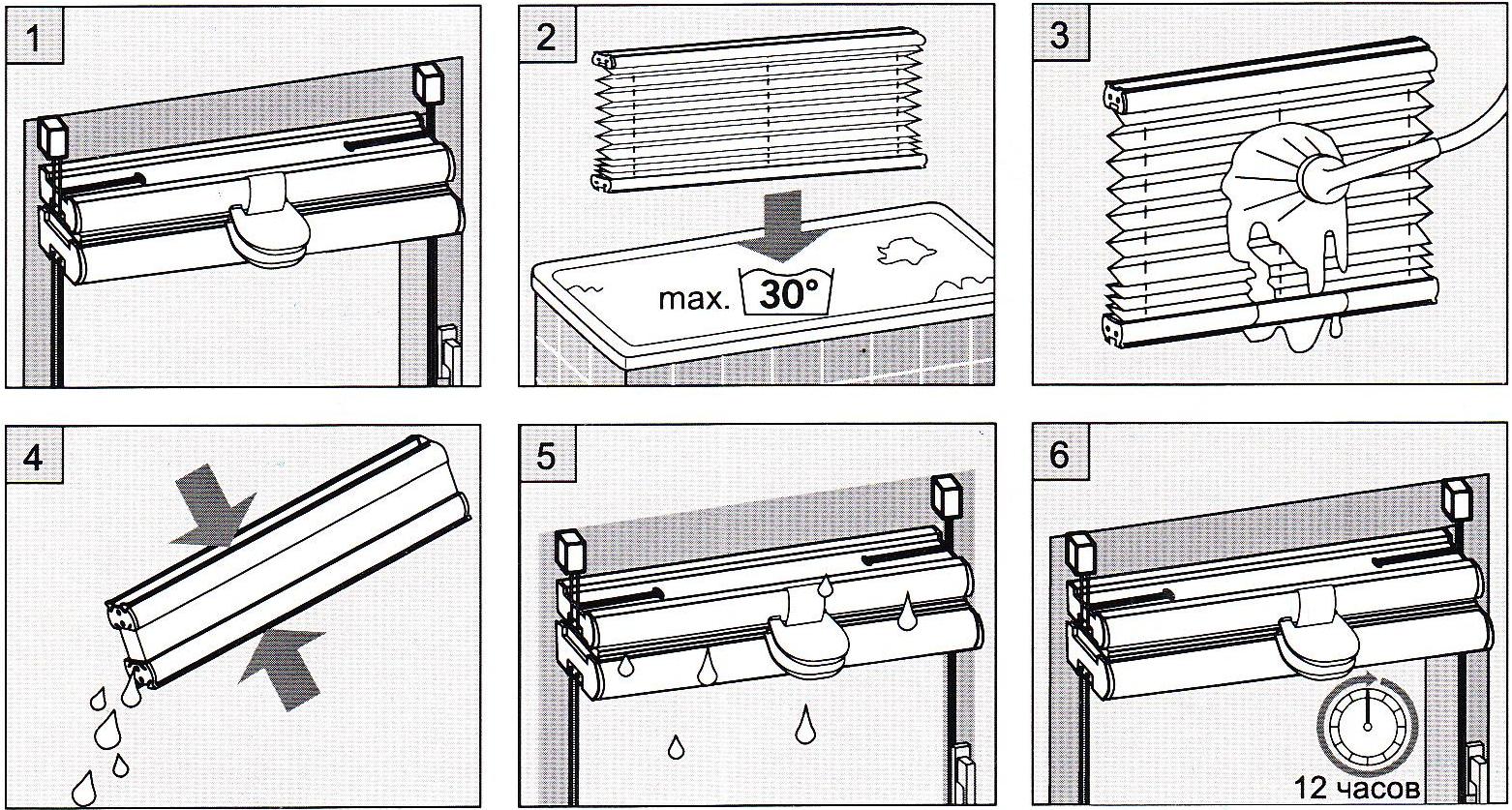 1

2

max. 30°

3

4

5

6

12 часов