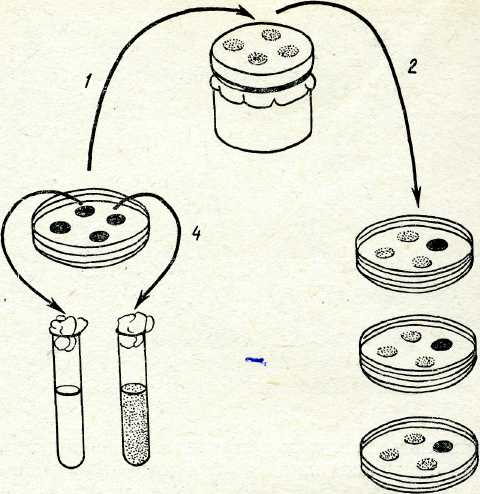 1

2

4