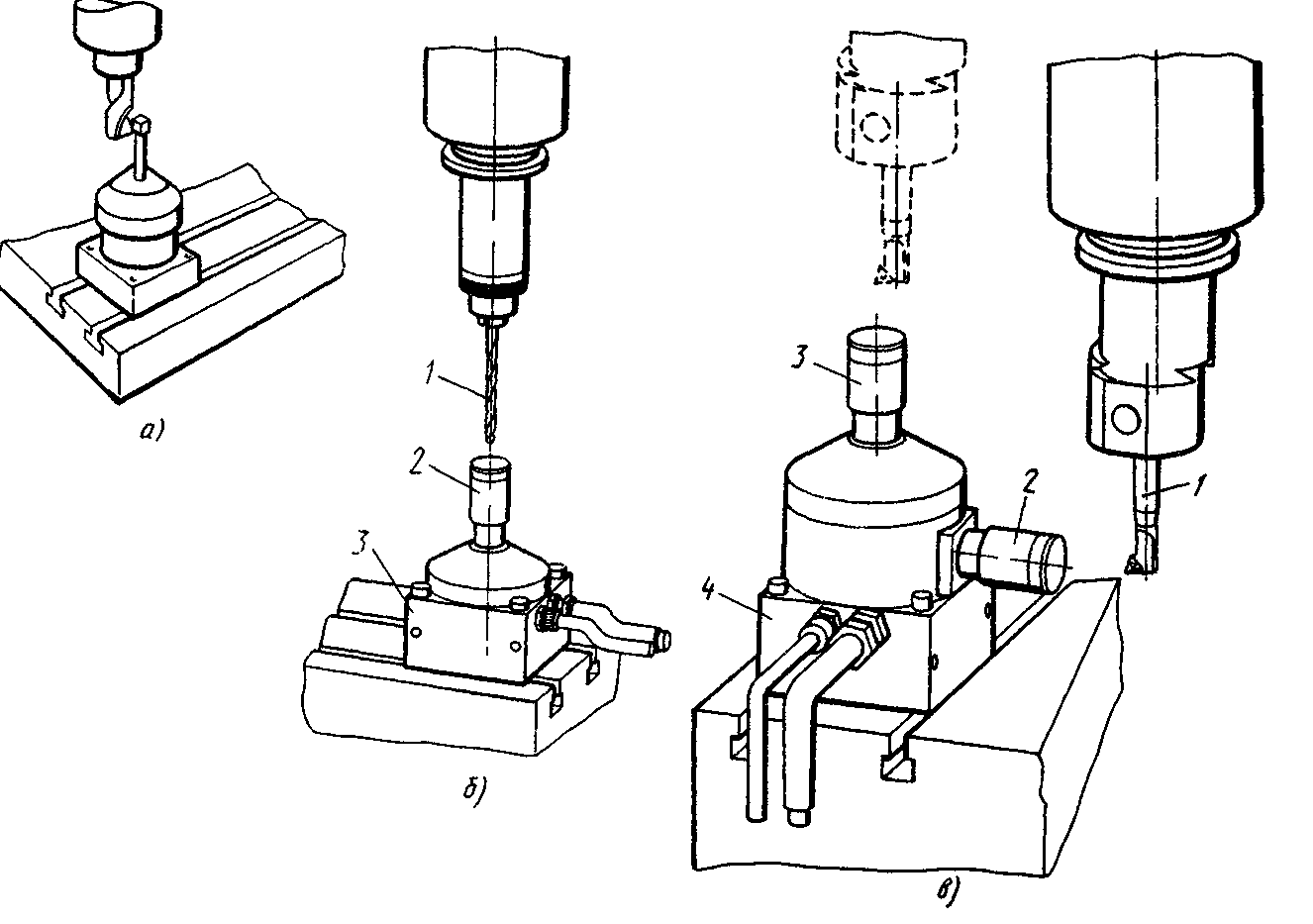 а)

1

2

3

б)

3

2

1

4

в)