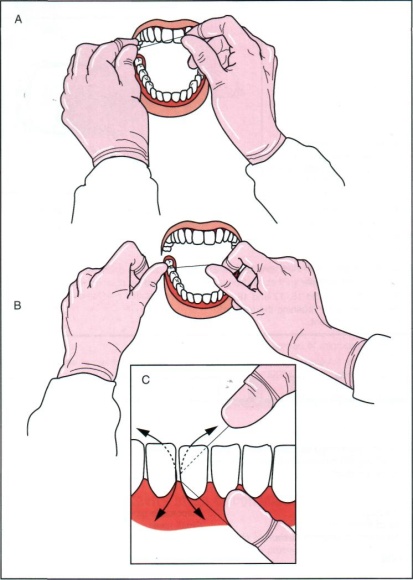 A

B

C