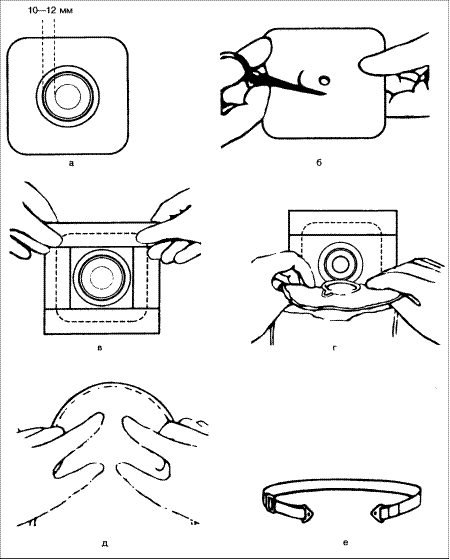 10—12 мм

а

б

в

г

д

е