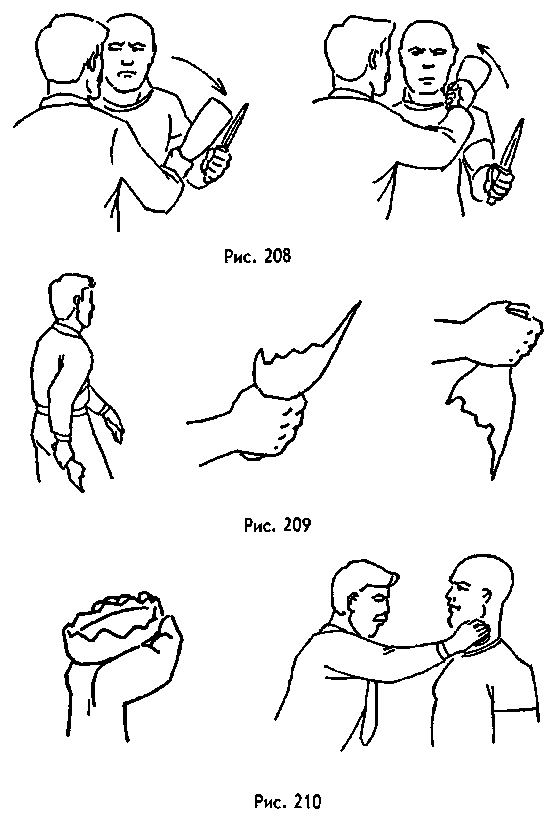 Рис. 208

Рис. 209

Рис. 210