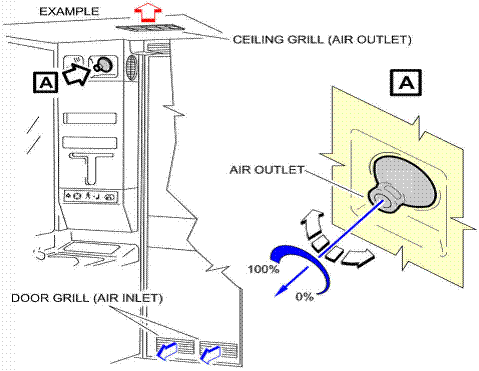 EXAMPLE

CEILING GRILL (AIR OUTLET)

A

A

AIR OUTLET

100%

0%

DOOR GRILL (AIR INLET)