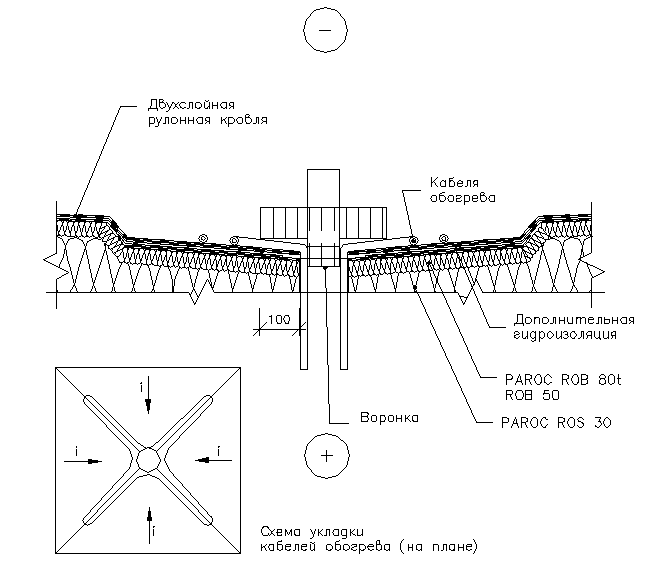 −

Двухслойная рулонная кровля

Кабеля обогрева

100

Дополнительная гидроизоляция

PAROC ROB 80t
ROB 50

PAROC ROS 30

Воронка

+

i
i
i
i

Схема укладки кабелей обогрева (на плане)