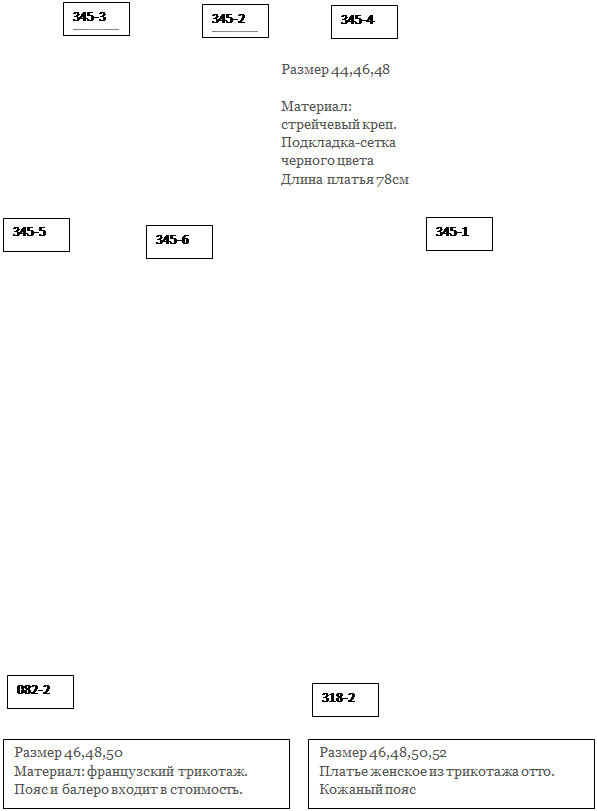 345-3

345-2

345-4

Размер 44,46,48

Материал:
стрейчевый креп.
Подкладка-сетка
черного цвета
Длина платья 78см

345-5

345-6

345-1

082-2

318-2

Размер 46,48,50
Материал: французский трикотаж.
Пояс и балеро входит в стоимость.

Размер 46,48,50,52
Платье женское из трикотажа отто.
Кожаный пояс