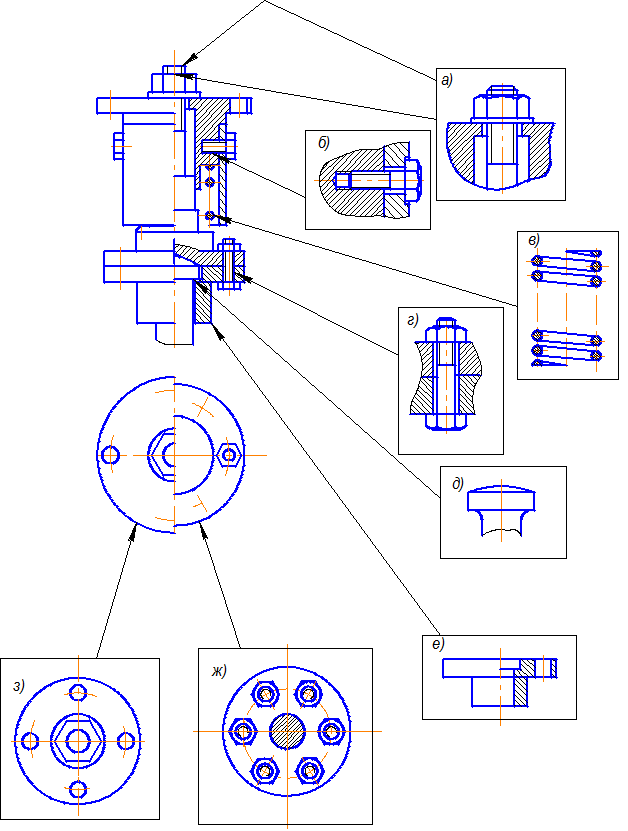 а)

б)

в)

г)

д)

е)

з)

ж)