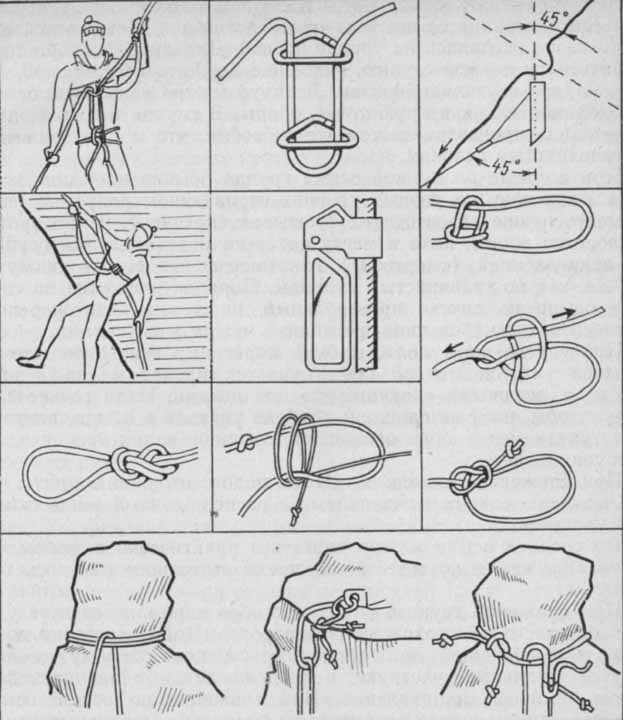 45°

45°