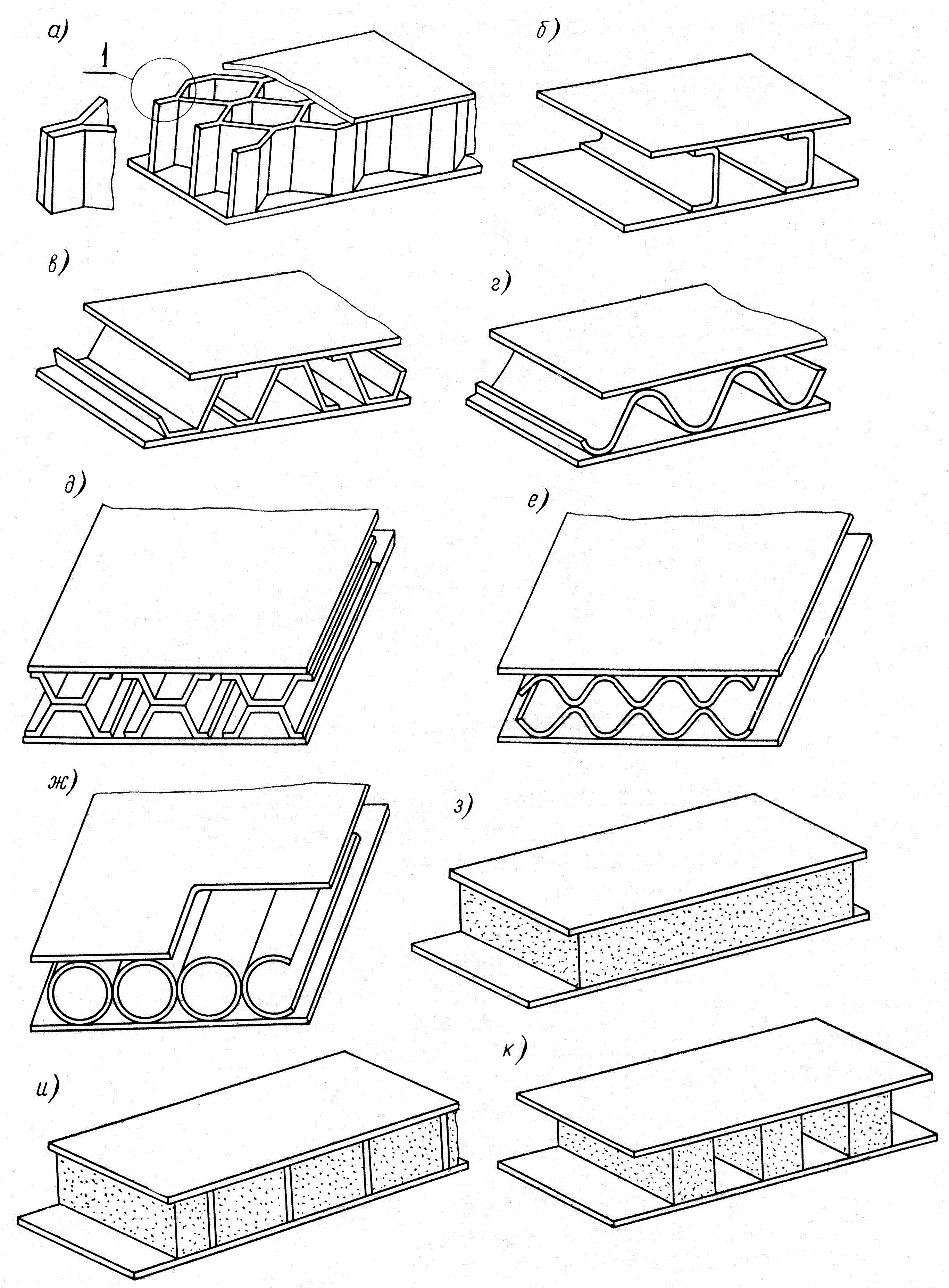 а)
1
б)
в)
г)
д)
е)
ж)
з)
и)
к)