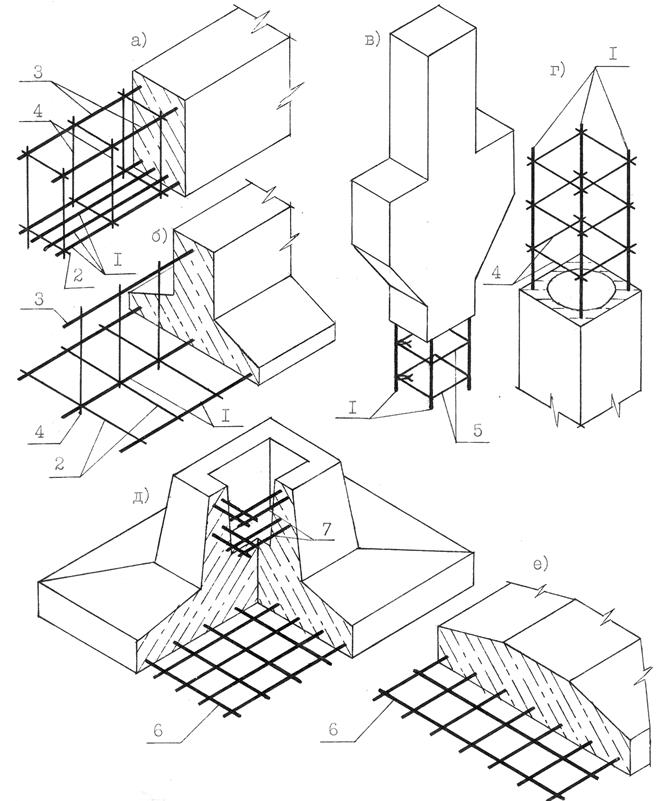 а)
3
4
2
I
б)
3
4
2
I
в)
I
5
г)
I
4
д)
7
6
е)
6