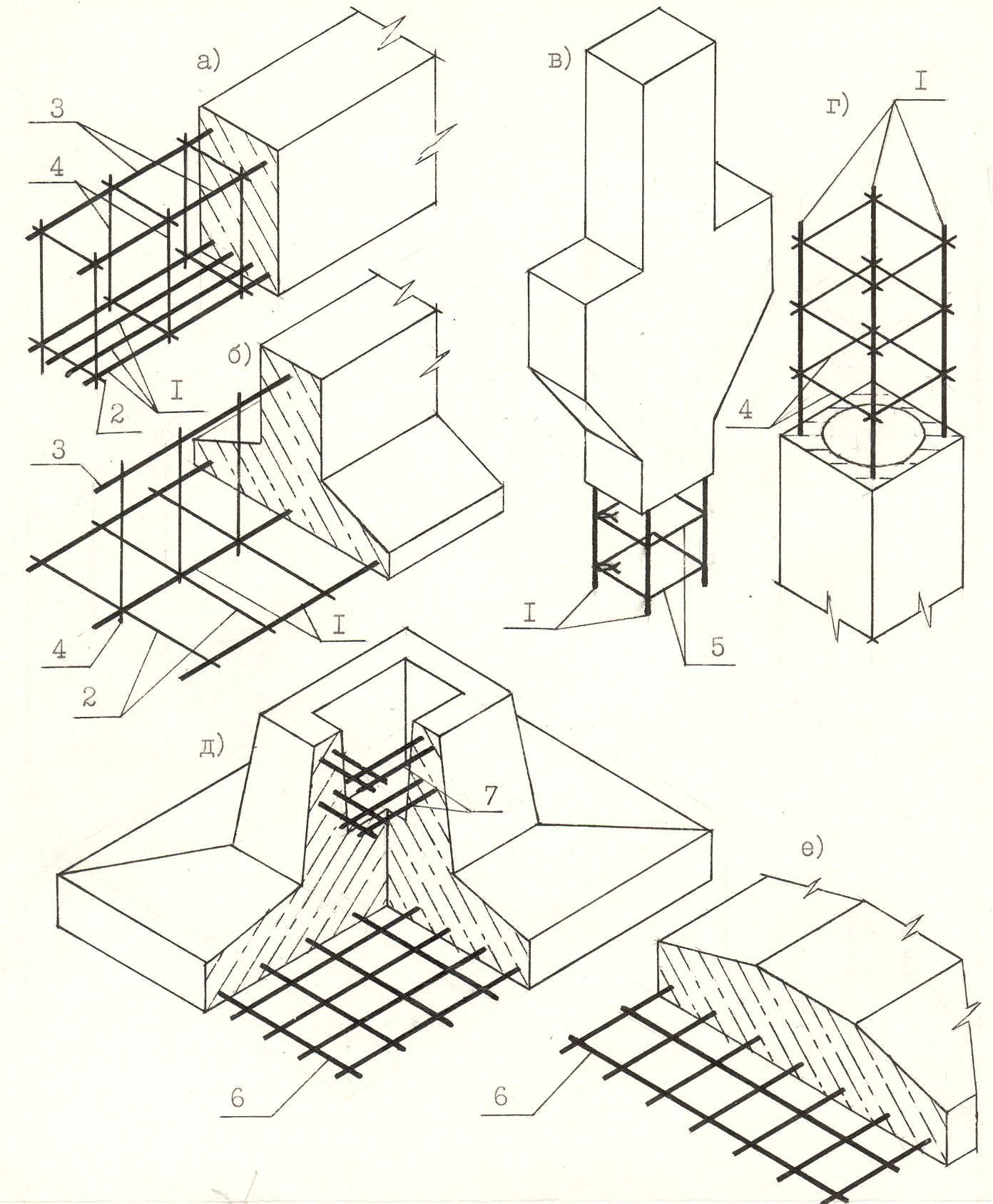 а)
3
4
2
I
б)
3
4
2
I
в)
I
5
г)
I
4
д)
7
6
е)
6