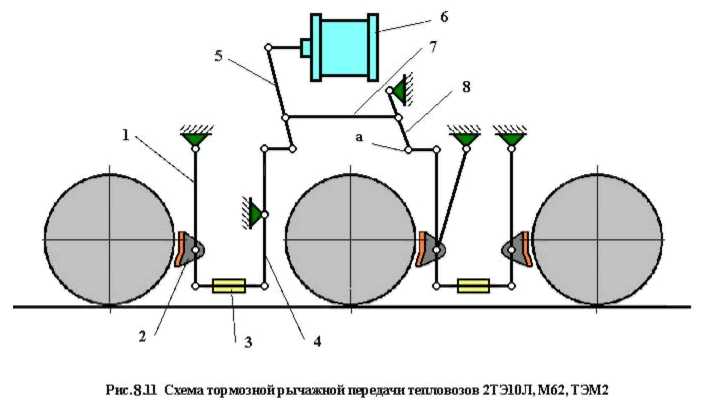 6
5
7
8
1
a
2
3
4

Рис.8.11 Схема тормозной рычажной передачи тепловозов 2ТЭ10Л, М62, ТЭМ2