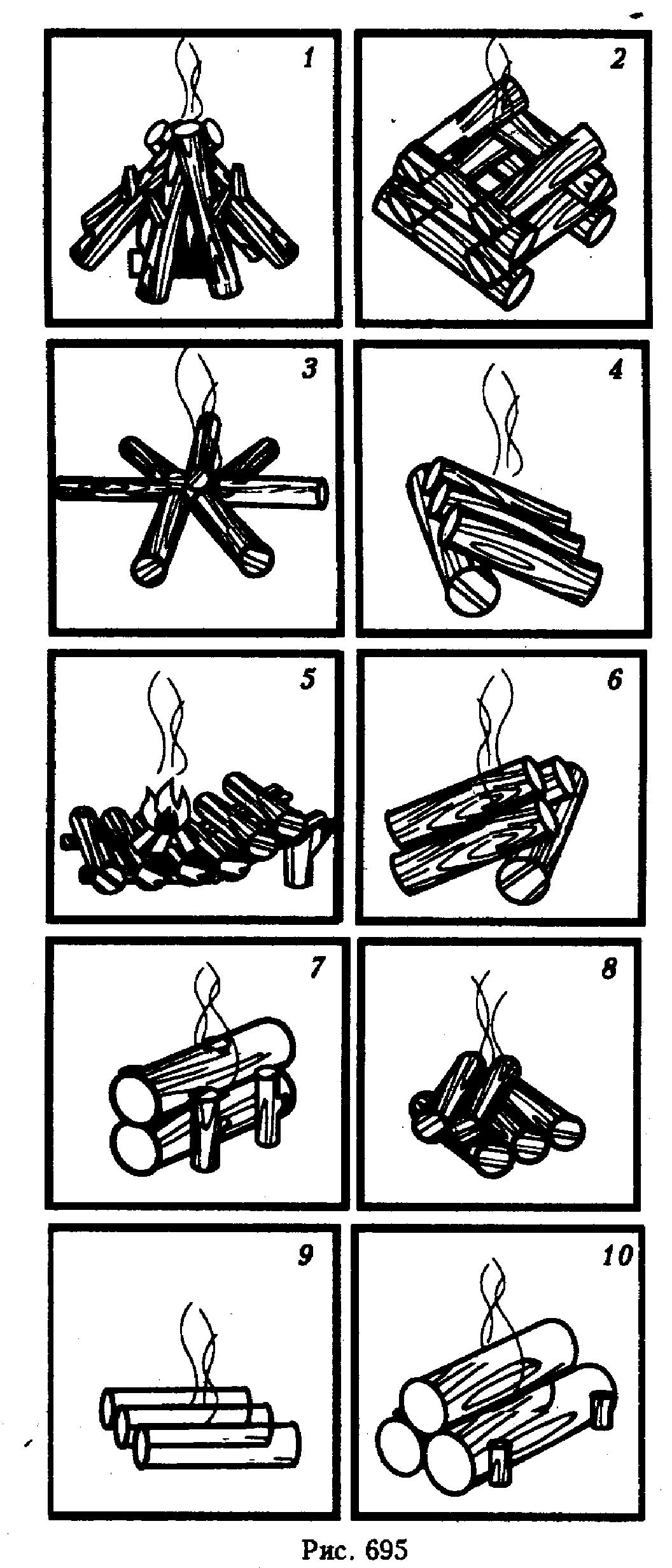 1

2

3

4

5

6

7

8

9

10

Рис. 695