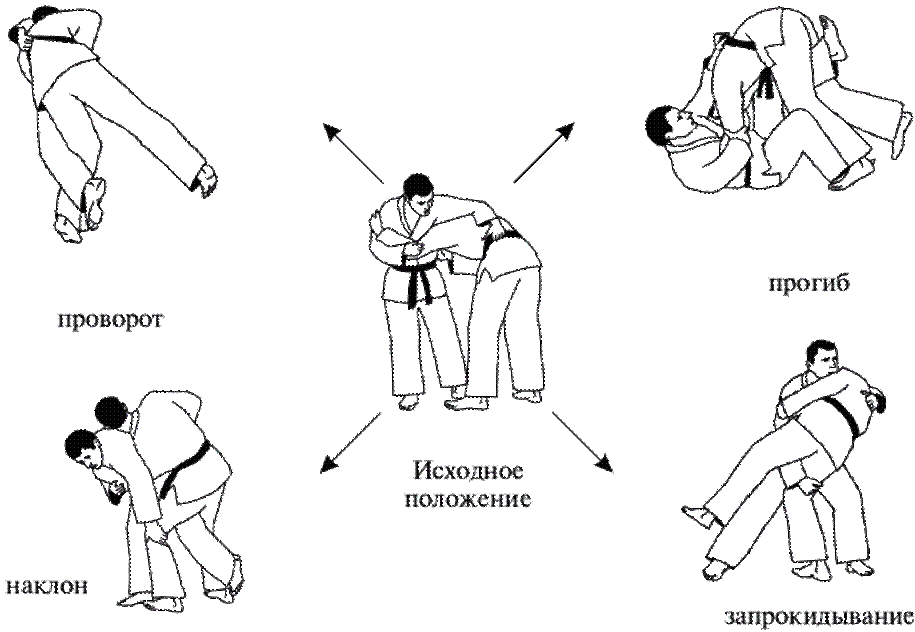 проворот

прогиб

Исходное положение

наклон

запрокидывание