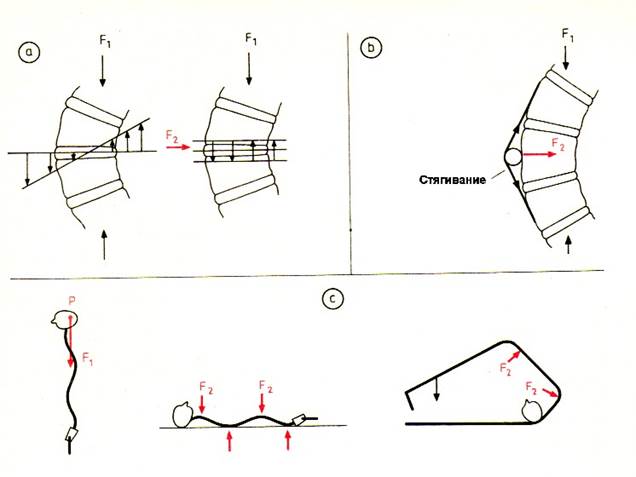 a

$F_1$

$F_1$

$F_2$

b

$F_1$

$F_2$

Стягивание

c

P

$F_1$

$F_2$

$F_2$

$F_2$

$F_2$