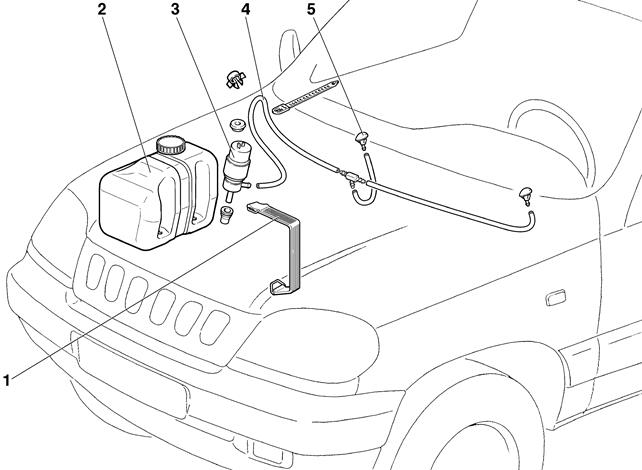 2
3
4
5
1