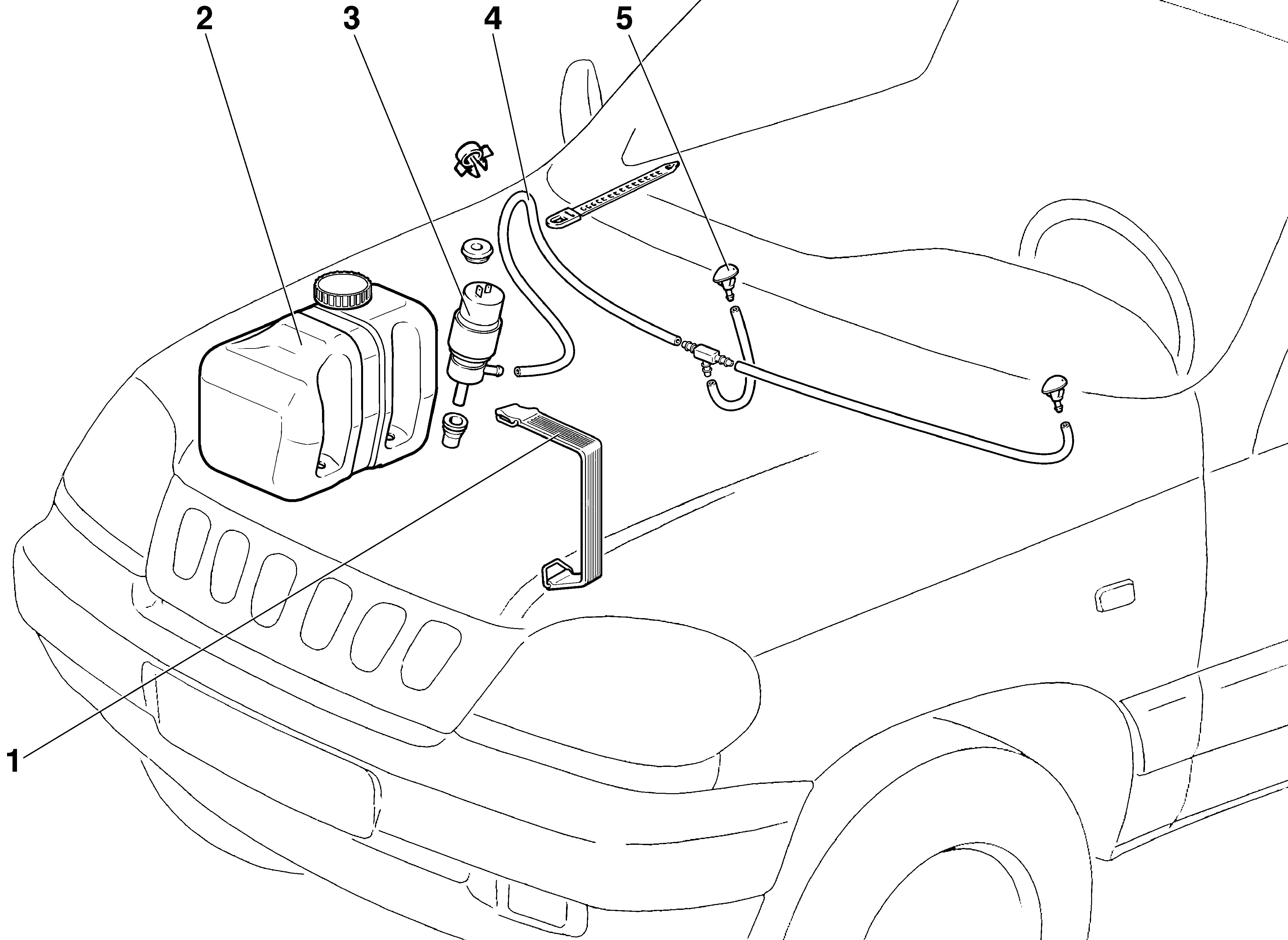 2
3
4
5
1