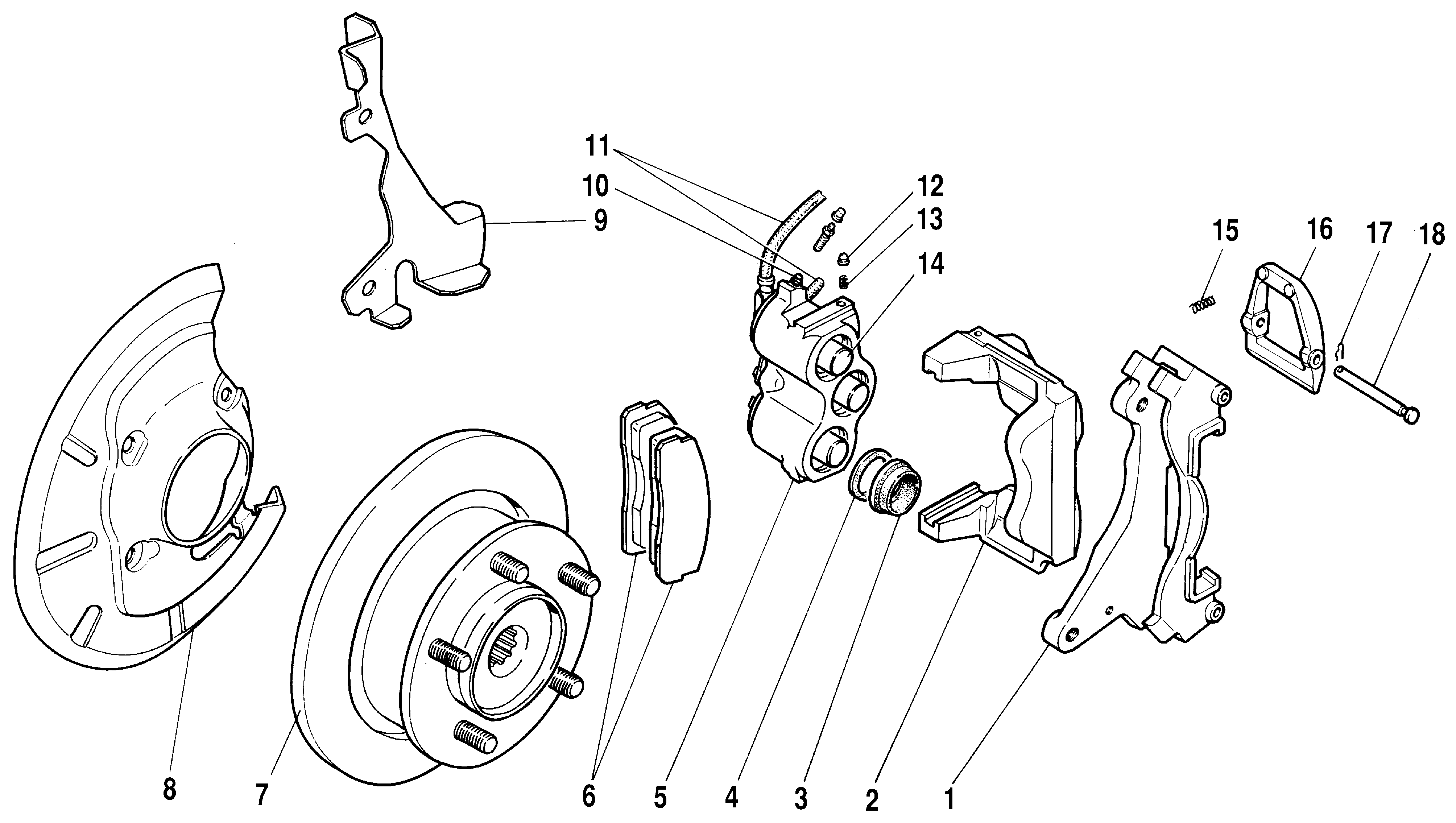 11
10
9
12
13
14
15
16
17
18
8
7
6
5
4
3
2
1