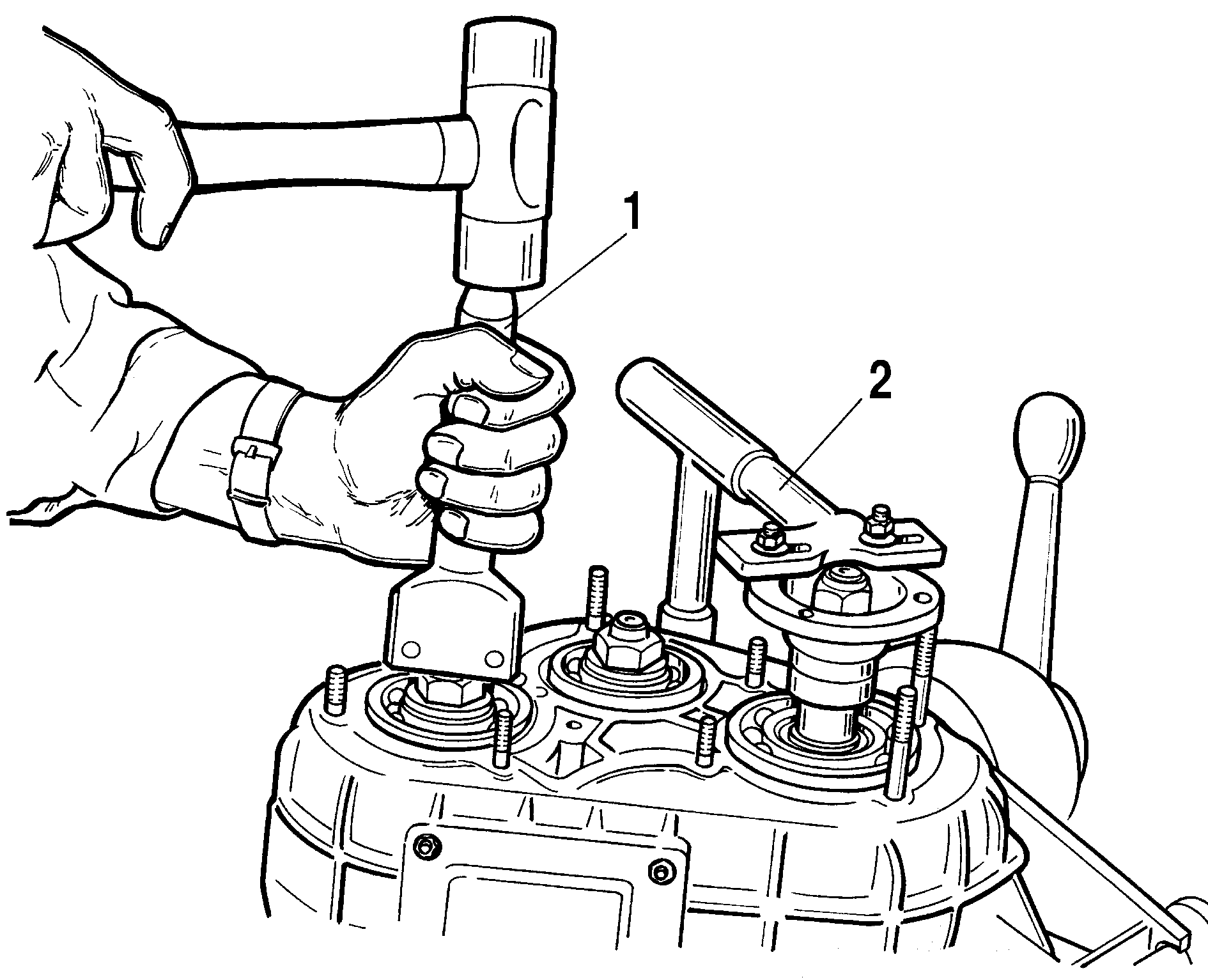 1
2