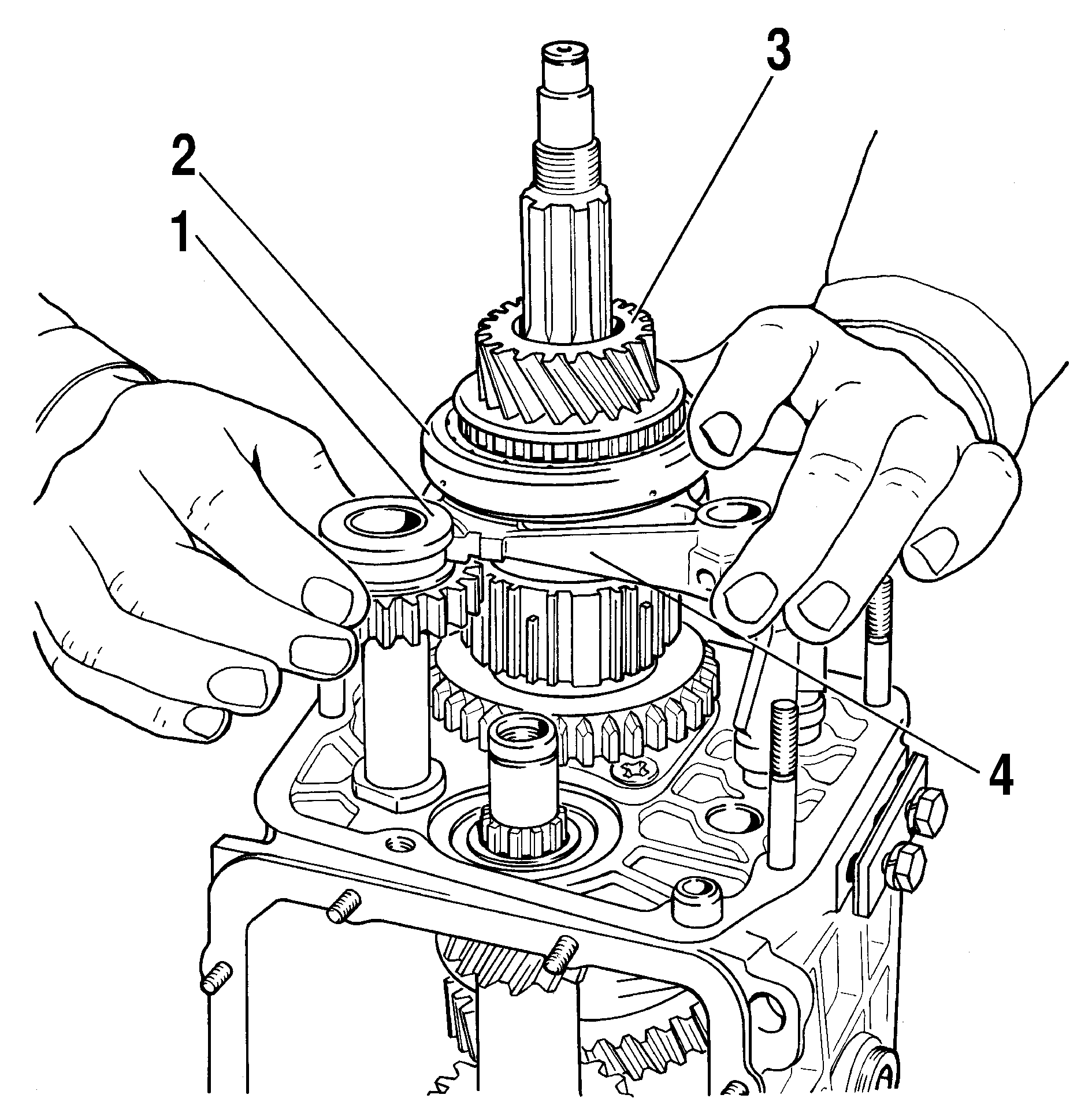 3
2
1
4