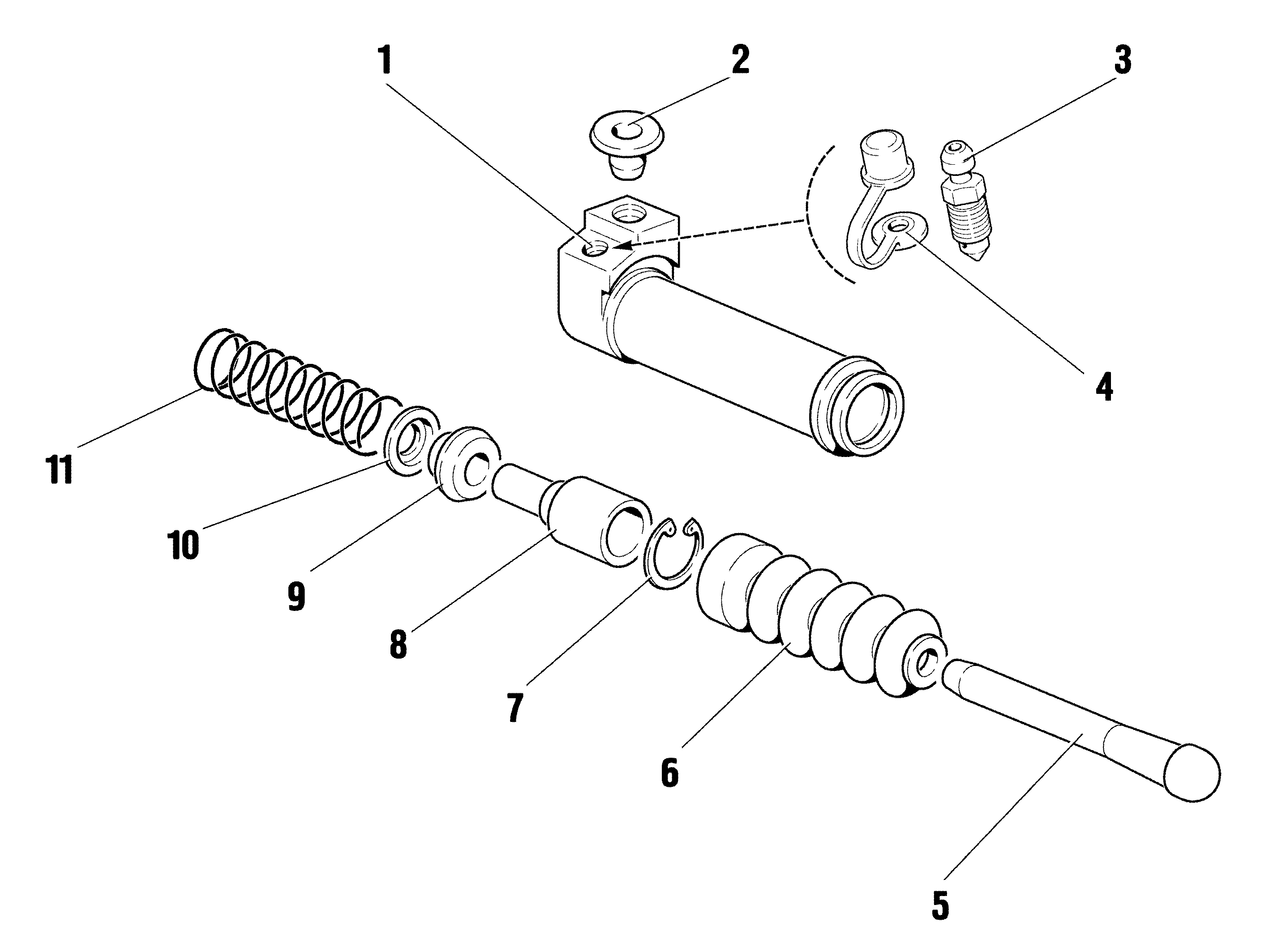 1
2
3
4
11
10
9
8
7
6
5