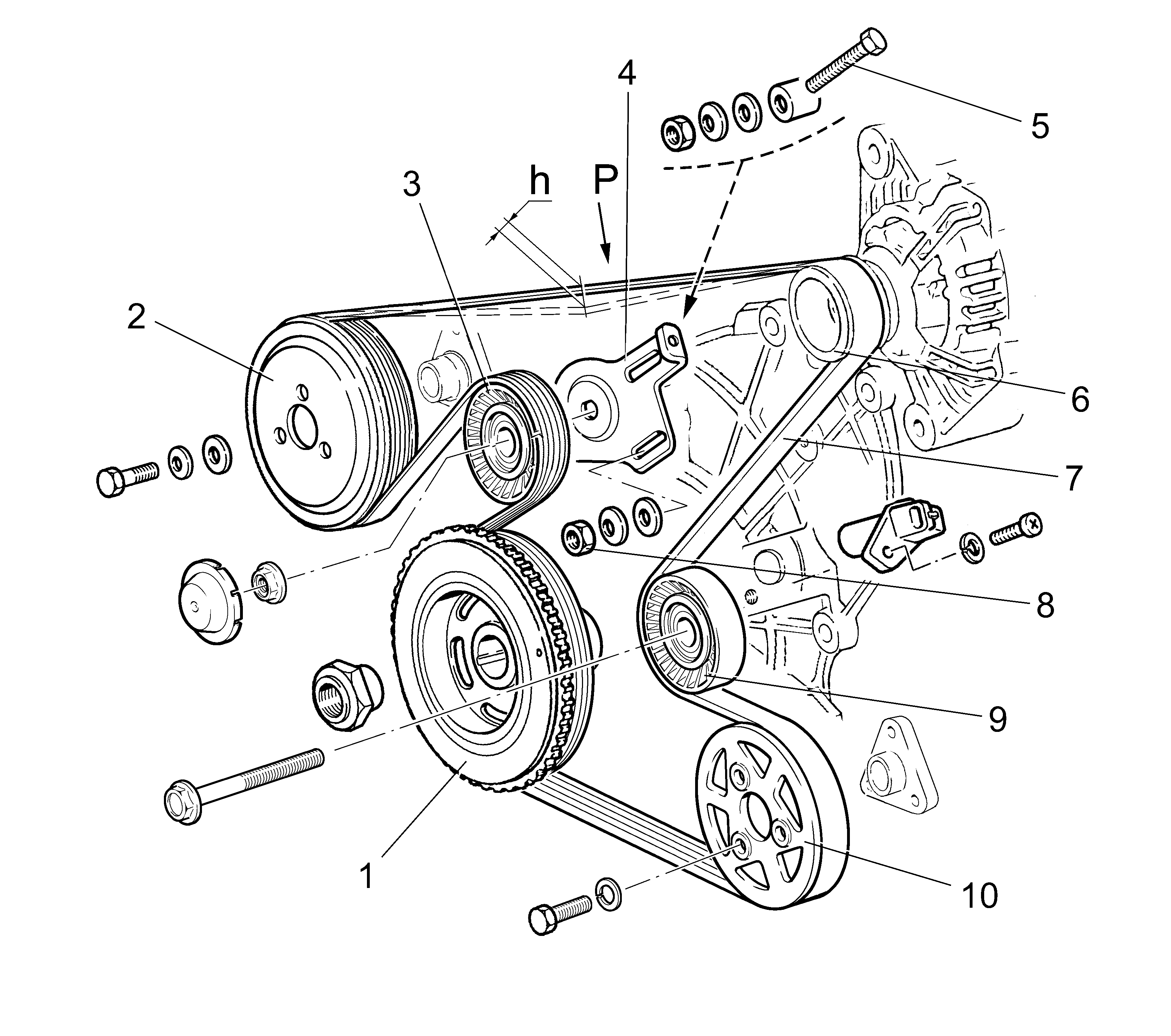 4
5
3
h
P
2
6
7
8
9
1
10