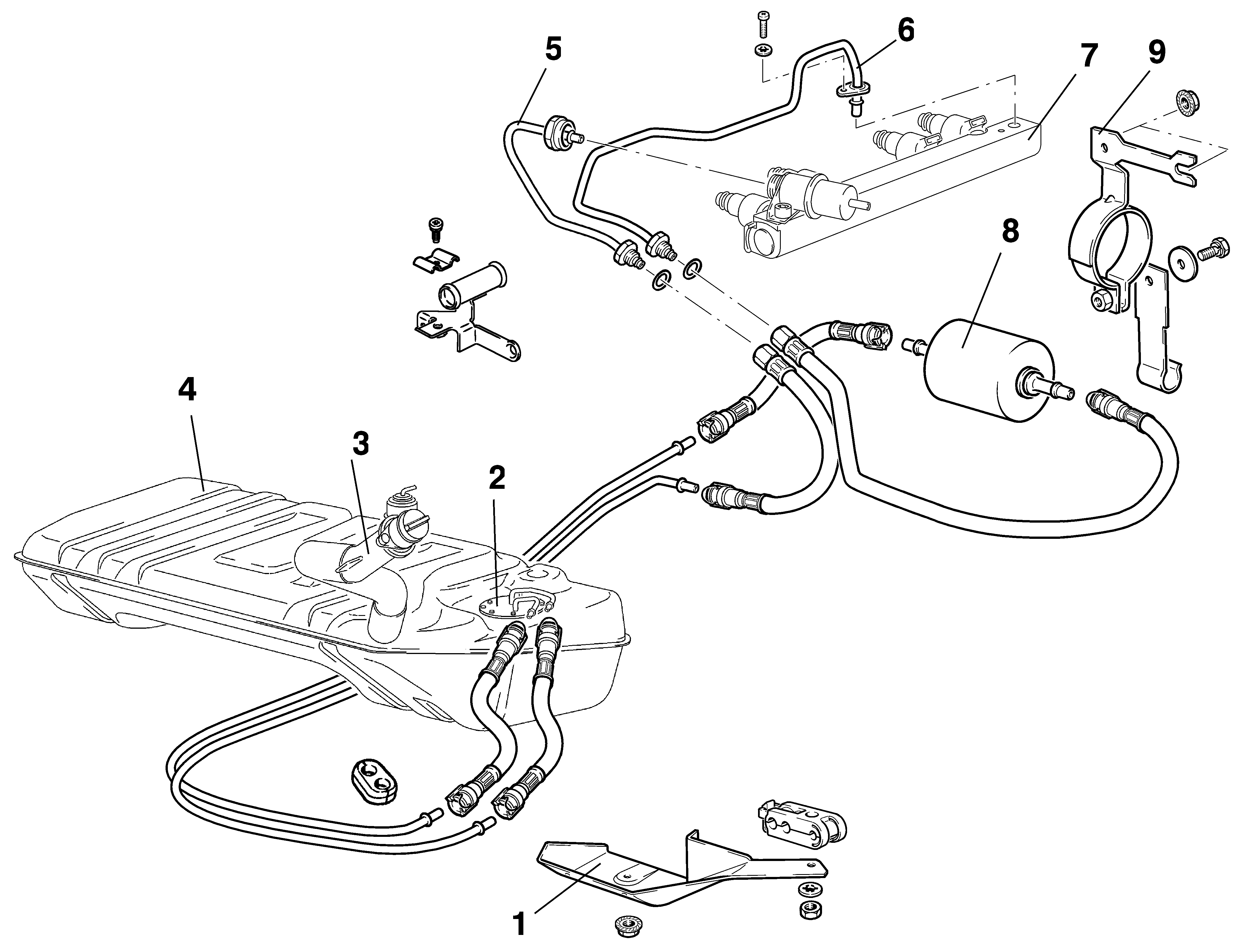 5
6
7
9
8
4
3
2
1