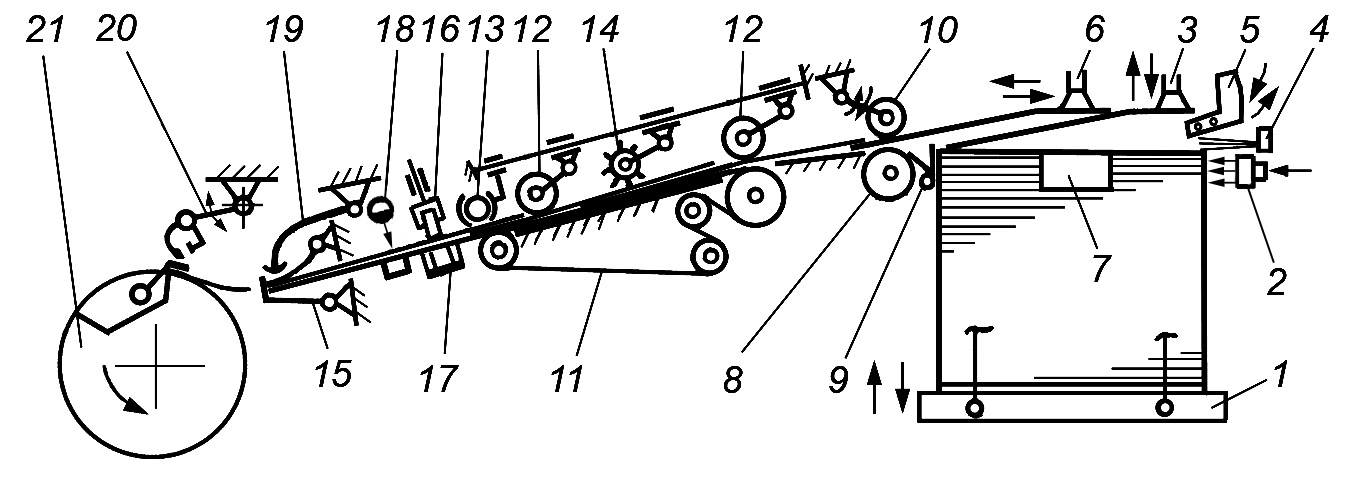 21 20 19 18 16 13 12 14 12 10 6 3 5 4

7

2

15 17 11 8 9 1