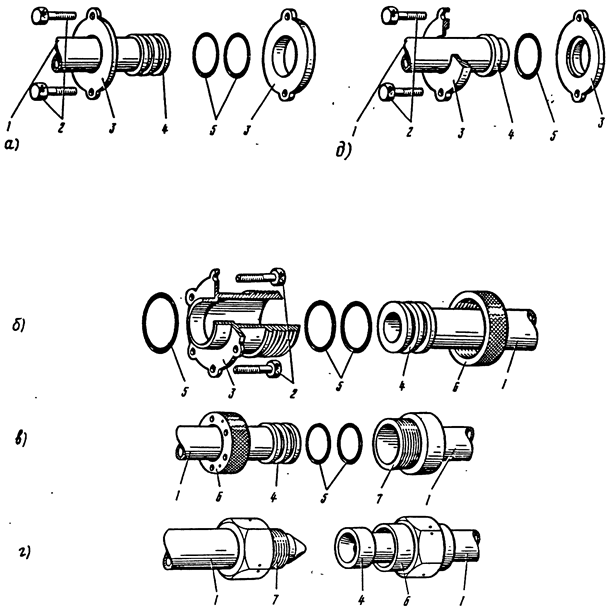 1
2
3
4
5
3
а)

1
2
3
4
5
3
д)

б)
5
3
2
5
4
6
1

в)
1
6
4
5
7
1

г)
1
7
4
6
1