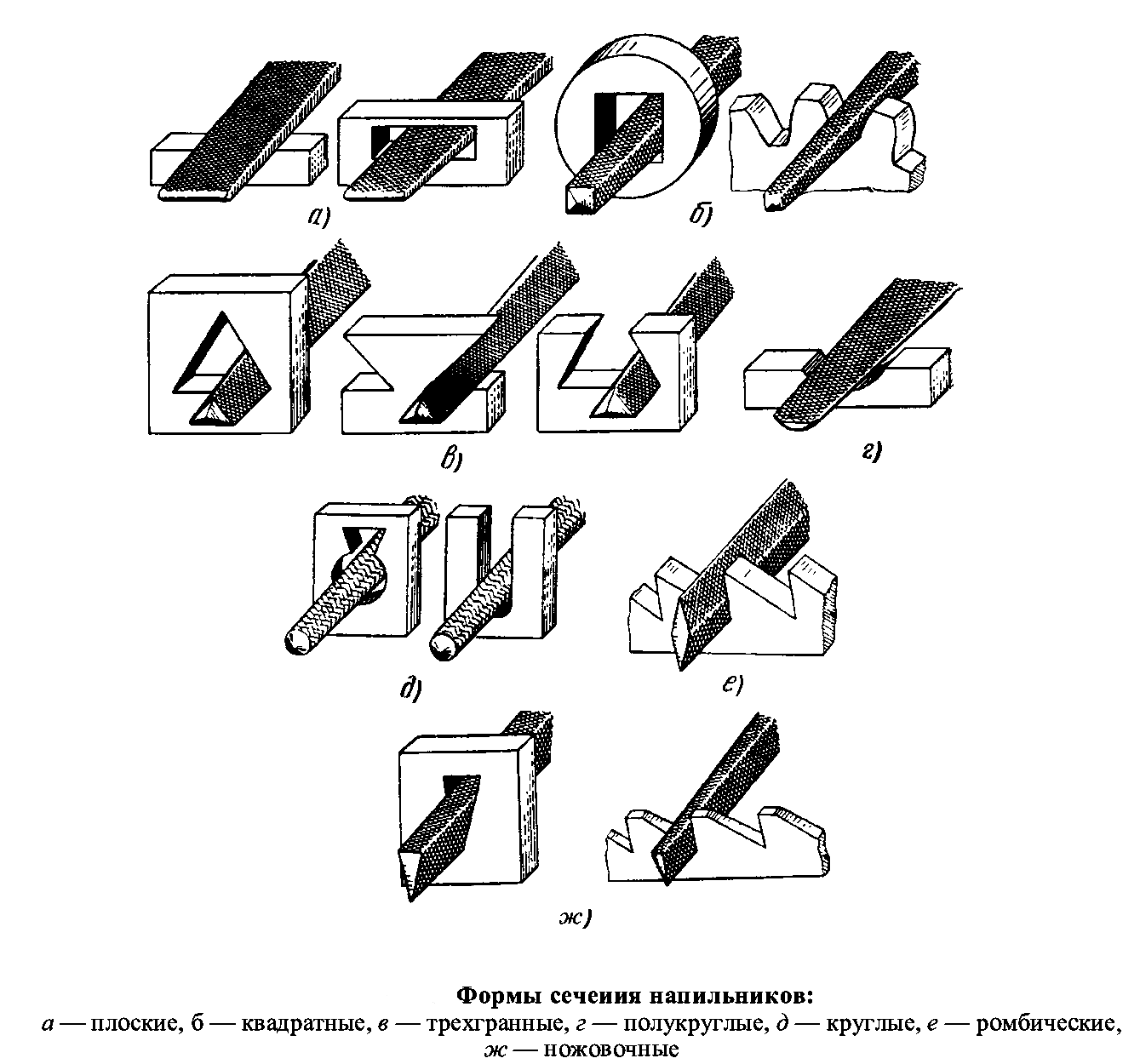 а)

б)

в)

г)

д)

е)

ж)

Формы сечения напильников:
а — плоские, б — квадратные, в — трехгранные, г — полукруглые, д — круглые, е — ромбические, ж — ножовочные